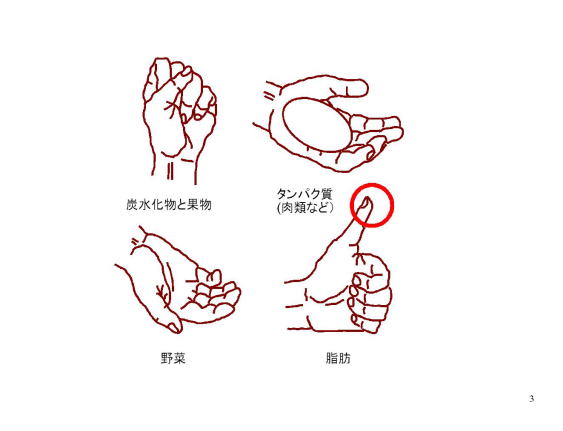 炭水化物と果物

タンパク質
(肉類など)

野菜

脂肪

3